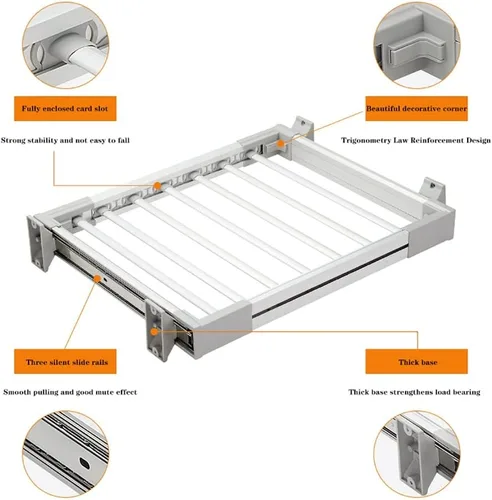 Fully enclosed card slot

Strong stability and not easy to fall

Beautiful decorative corner

Trigonometry Law Reinforcement Design

Three silent slide rails

Smooth pulling and good mute effect

Thick base

Thick base strengthens load bearing