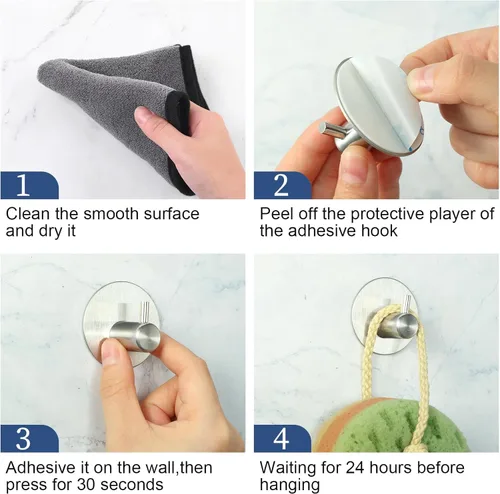 1

Clean the smooth surface and dry it

2

Peel off the protective player of the adhesive hook

3

Adhesive it on the wall,then press for 30 seconds

4

Waiting for 24 hours before hanging