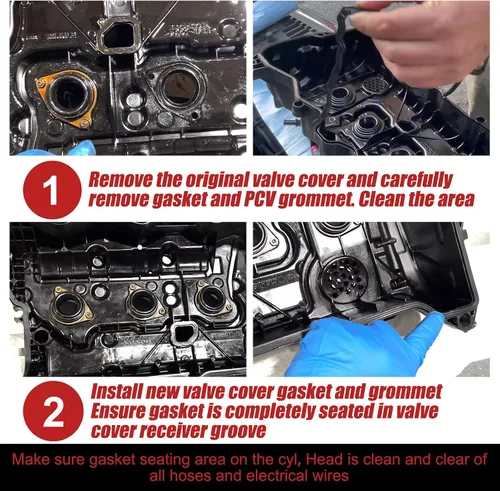 1

Remove the original valve cover and carefully remove gasket and PCV grommet. Clean the area

2

Install new valve cover gasket and grommet Ensure gasket is completely seated in valve cover receiver groove

Make sure gasket seating area on the cyl, Head is clean and clear of all hoses and electrical wires