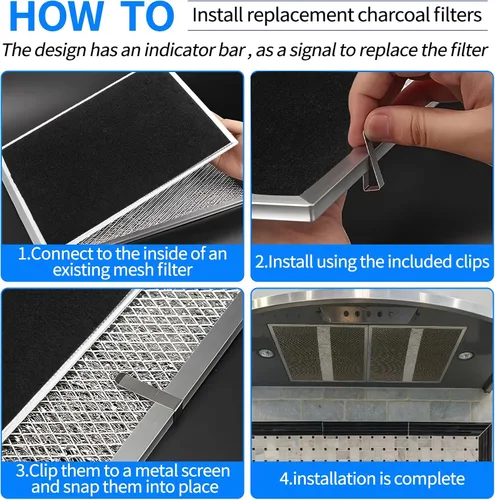 HOW TO

Install replacement charcoal filters

The design has an indicator bar , as a signal to replace the filter

1.Connect to the inside of an existing mesh filter

2.Install using the included clips

3.Clip them to a metal screen and snap them into place

4.installation is complete