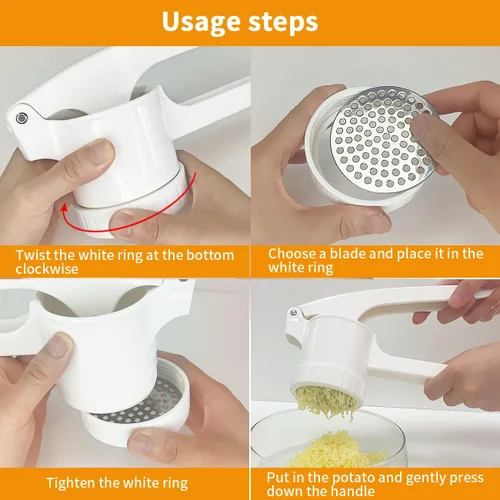 Usage steps

Twist the white ring at the bottom clockwise

Choose a blade and place it in the white ring

Tighten the white ring

Put in the potato and gently press down the handle