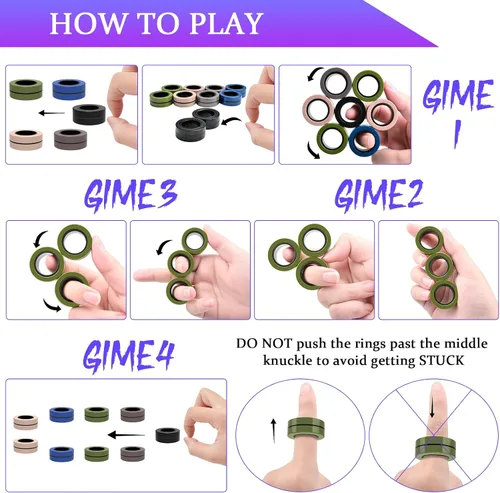 HOW TO PLAY

GIME 1

GIME3

GIME2

GIME4

DO NOT push the rings past the middle knuckle to avoid getting STUCK