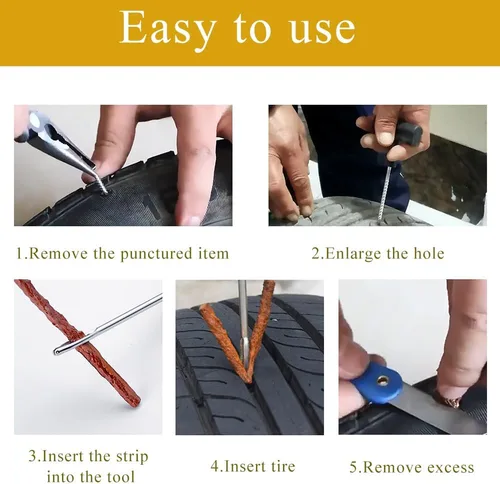 Easy to use

1.Remove the punctured item

2.Enlarge the hole

3.Insert the strip into the tool

4.Insert tire

5.Remove excess