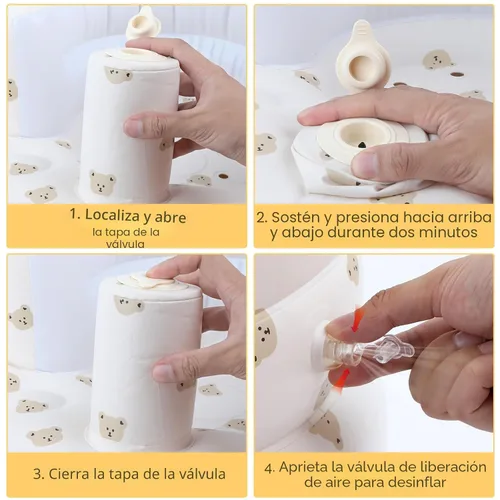 1. Localiza y abre
la tapa de la válvula

2. Sostén y presiona hacia arriba y abajo durante dos minutos

3. Cierra la tapa de la válvula

4. Aprieta la válvula de liberación de aire para desinflar