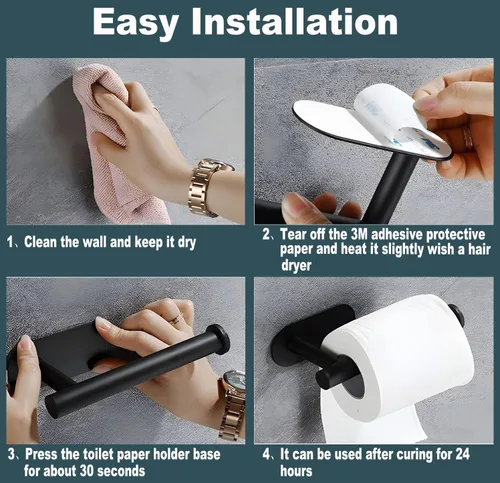 Easy Installation

1、Clean the wall and keep it dry

2、Tear off the 3M adhesive protective paper and heat it slightly wish a hair dryer

3、Press the toilet paper holder base for about 30 seconds

4、It can be used after curing for 24 hours