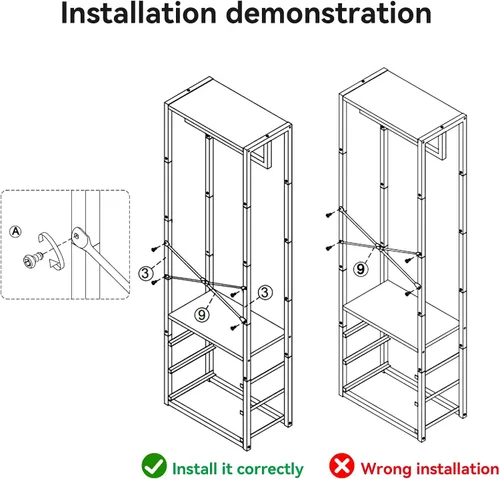 Installation demonstration

A

3

3

9

9

Install it correctly

Wrong installation