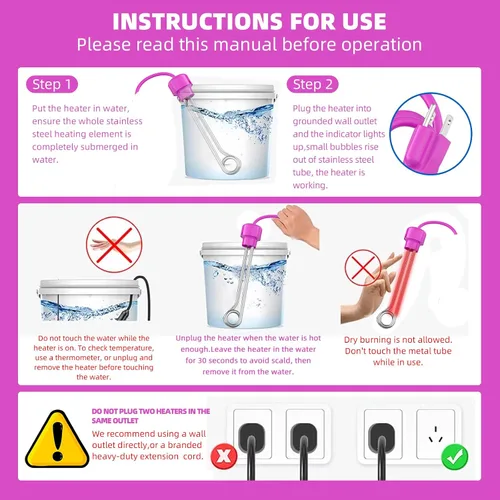 INSTRUCTIONS FOR USE
Please read this manual before operation

Step 1
Put the heater in water, ensure the whole stainless steel heating element is completely submerged in water.

Step 2
Plug the heater into grounded wall outlet and the indicator lights up,small bubbles rise out of stainless steel tube, the heater is working.

Do not touch the water while the heater is on. To check temperature, use a thermometer, or unplug and remove the heater before touching the water.

Unplug the heater when the water is hot enough.Leave the heater in the water for 30 seconds to avoid scald, then remove it from the water.

Dry burning is not allowed. Don't touch the metal tube while in use.

DO NOT PLUG TWO HEATERS IN THE SAME OUTLET
We recommend using a wall outlet directly,or a branded heavy-duty extension cord.