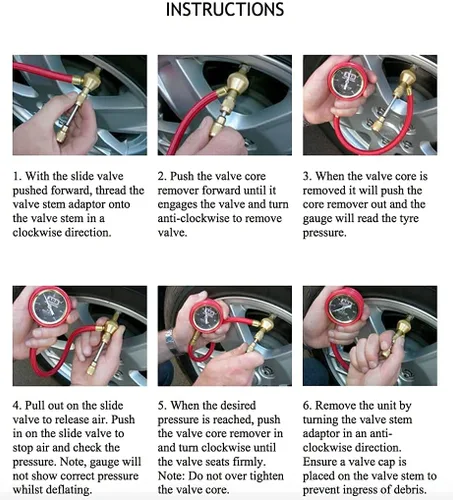 INSTRUCTIONS

1. With the slide valve pushed forward, thread the valve stem adaptor onto the valve stem in a clockwise direction.

2. Push the valve core remover forward until it engages the valve and turn anti-clockwise to remove valve.

3. When the valve core is removed it will push the core remover out and the gauge will read the tyre pressure.

4. Pull out on the slide valve to release air. Push in on the slide valve to stop air and check the pressure. Note, gauge will not show correct pressure whilst deflating.

5. When the desired pressure is reached, push the valve core remover in and turn clockwise until the valve seats firmly. Note: Do not over tighten the valve core.

6. Remove the unit by turning the valve stem adaptor in an anti-clockwise direction. Ensure a valve cap is placed on the valve stem to prevent ingress of debris.