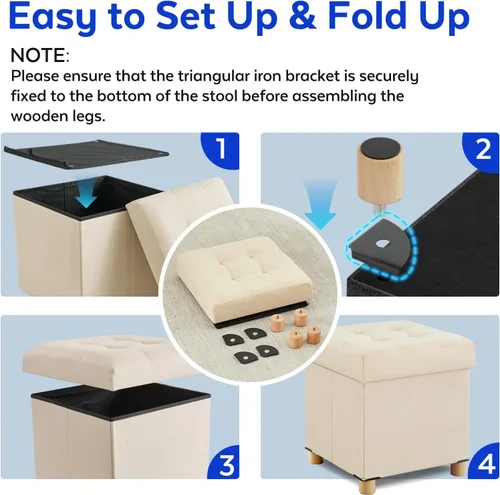 Easy to Set Up & Fold Up

NOTE:
Please ensure that the triangular iron bracket is securely fixed to the bottom of the stool before assembling the wooden legs.

1

2

3

4