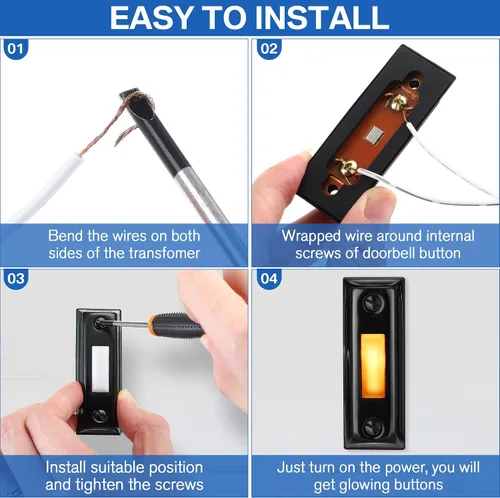 EASY TO INSTALL

01

Bend the wires on both sides of the transfomer

02

Wrapped wire around internal screws of doorbell button

03

Install suitable position and tighten the screws

04

Just turn on the power, you will get glowing buttons