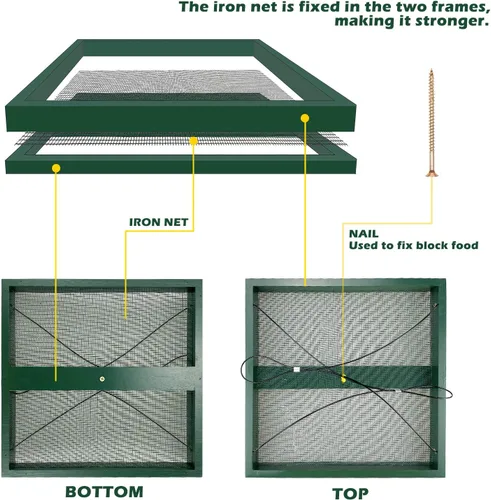 The iron net is fixed in the two frames, making it stronger.

IRON NET

NAIL
Used to fix block food

BOTTOM

TOP