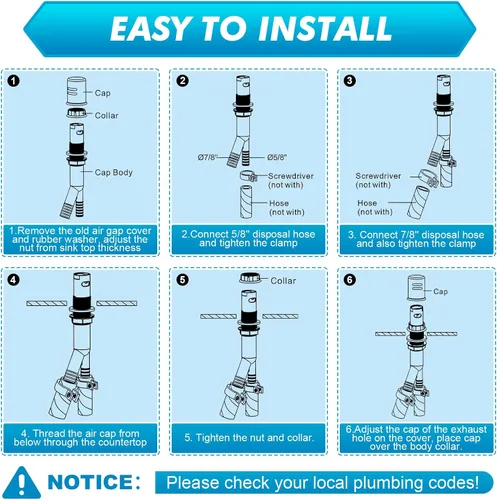 EASY TO INSTALL

1
Cap
Collar
Cap Body
1.Remove the old air gap cover and rubber washer, adjust the nut from sink top thickness

2
Ø7/8"
Ø5/8"
Screwdriver (not with)
Hose (not with)
2.Connect 5/8" disposal hose and tighten the clamp

3
Screwdriver (not with)
Hose (not with)
3. Connect 7/8" disposal hose and also tighten the clamp

4
4. Thread the air cap from below through the countertop

5
Collar
5. Tighten the nut and collar.

6
Cap
6.Adjust the cap of the exhaust hole on the cover, place cap over the body collar.

NOTICE: Please check your local plumbing codes!