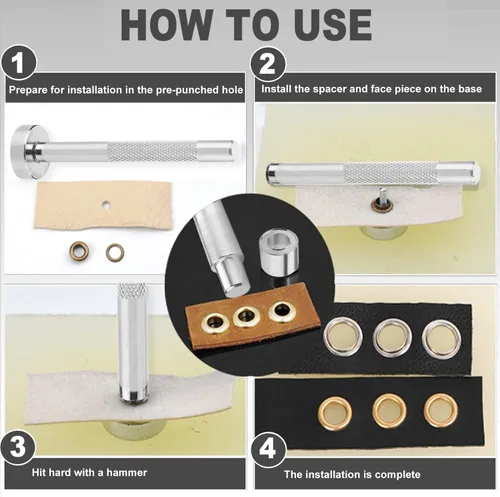 HOW TO USE

1

Prepare for installation in the pre-punched hole

2

Install the spacer and face piece on the base

3

Hit hard with a hammer

4

The installation is complete