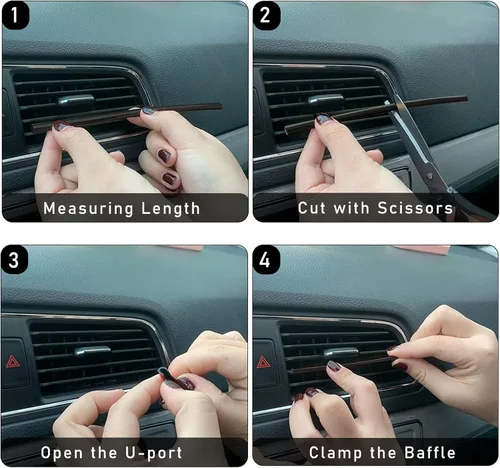 1
Measuring Length

2
Cut with Scissors

3
Open the U-port

4
Clamp the Baffle