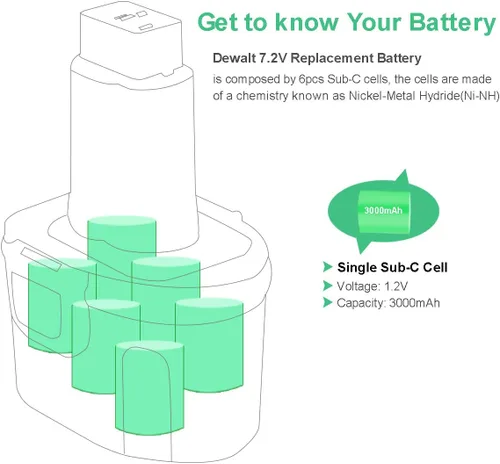 Get to know Your Battery

Dewalt 7.2V Replacement Battery

is composed by 6pcs Sub-C cells, the cells are made of a chemistry known as Nickel-Metal Hydride(Ni-NH)

3000mAh

Single Sub-C Cell
Voltage: 1.2V
Capacity: 3000mAh