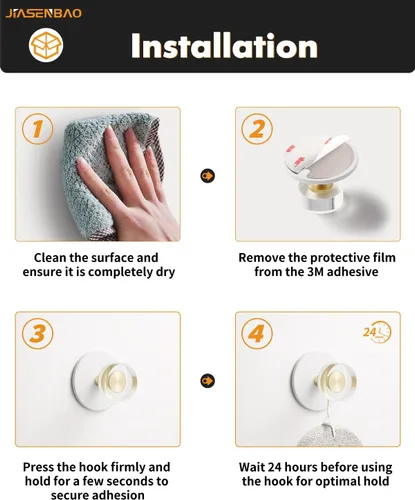 JIASENBAO

Installation

1

Clean the surface and ensure it is completely dry

2

Remove the protective film from the 3M adhesive

3

Press the hook firmly and hold for a few seconds to secure adhesion

4

24

Wait 24 hours before using the hook for optimal hold