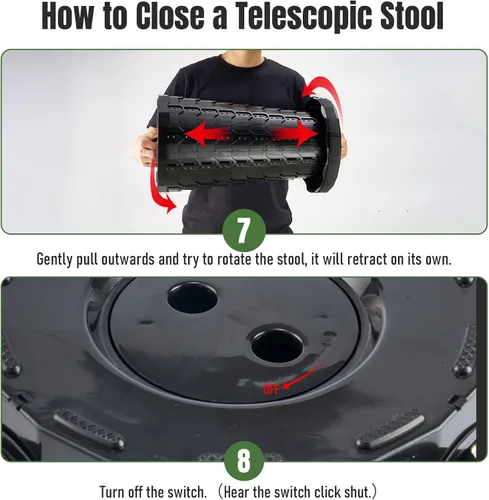 How to Close a Telescopic Stool

7

Gently pull outwards and try to rotate the stool, it will retract on its own.

OFF

8

Turn off the switch. （Hear the switch click shut.）