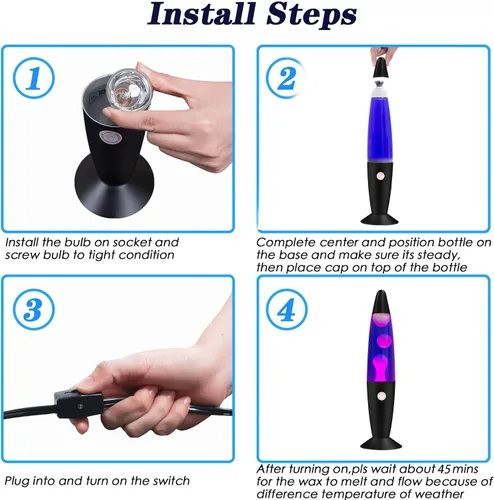 Install Steps

1

Install the bulb on socket and screw bulb to tight condition

2

Complete center and position bottle on the base and make sure its steady, then place cap on top of the bottle

3

Plug into and turn on the switch

4

After turning on,pls wait about 45 mins for the wax to melt and flow because of difference temperature of weather