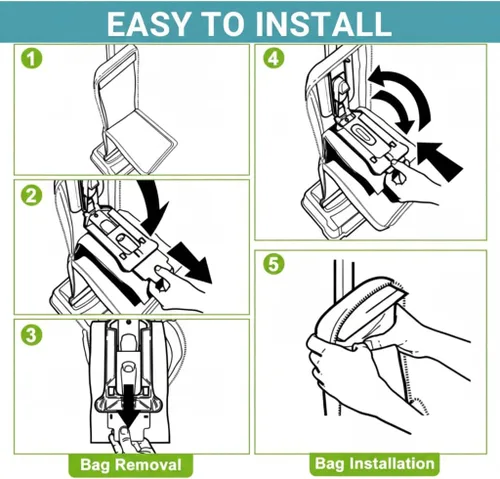 EASY TO INSTALL

1

2

3

Bag Removal

4

5

Bag Installation