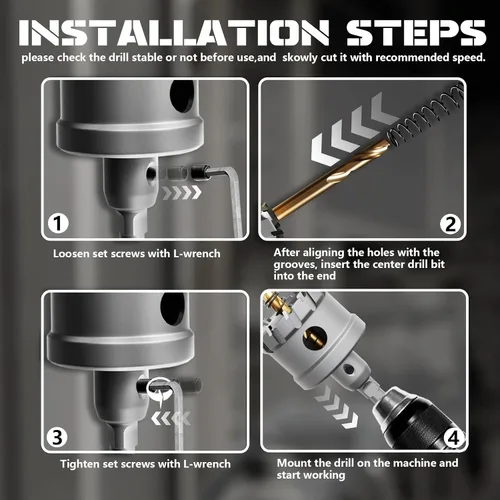 INSTALLATION STEPS

please check the drill stable or not before use,and skowly cut it with recommended speed.

1

Loosen set screws with L-wrench

2

After aligning the holes with the grooves, insert the center drill bit into the end

3

Tighten set screws with L-wrench

4

Mount the drill on the machine and start working