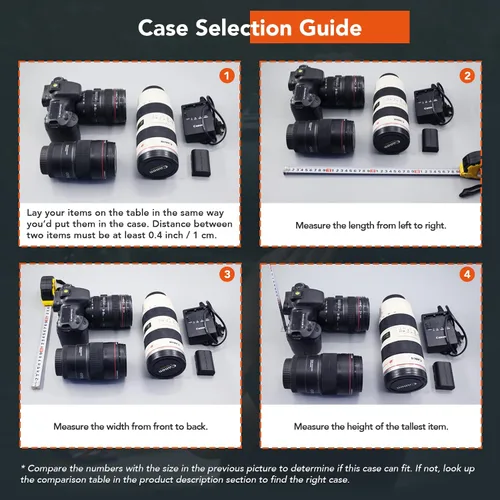 Case Selection Guide

1

Lay your items on the table in the same way you'd put them in the case. Distance between two items must be at least 0.4 inch / 1 cm.

2

Measure the length from left to right.

3

Measure the width from front to back.

4

Measure the height of the tallest item.

* Compare the numbers with the size in the previous picture to determine if this case can fit. If not, look up the comparison table in the product description section to find the right case.