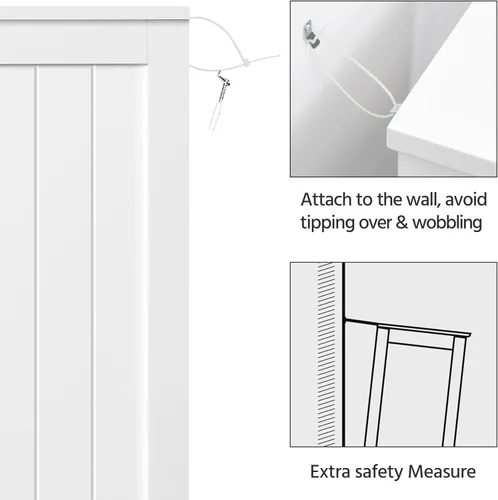 Attach to the wall, avoid tipping over & wobbling

Extra safety Measure