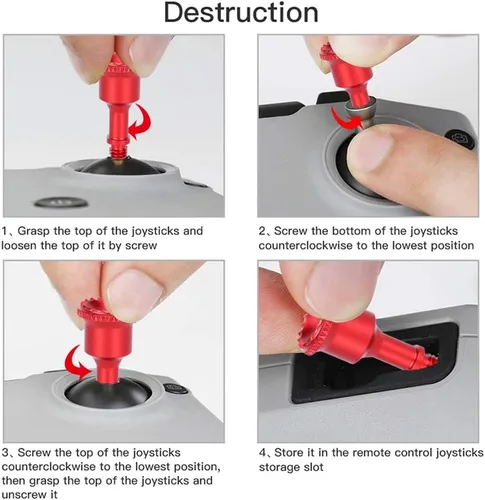 Destruction

1、Grasp the top of the joysticks and loosen the top of it by screw

2、Screw the bottom of the joysticks counterclockwise to the lowest position

3、Screw the top of the joysticks counterclockwise to the lowest position, then grasp the top of the joysticks and unscrew it

4、Store it in the remote control joysticks storage slot