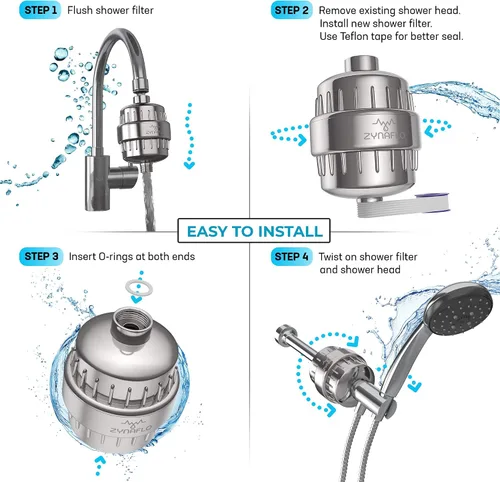 STEP 1 Flush shower filter

ZYNAFLO

STEP 2 Remove existing shower head.
Install new shower filter.
Use Teflon tape for better seal.

ZYNAFLO

EASY TO INSTALL

STEP 3 Insert O-rings at both ends

ZYNAFLO

STEP 4 Twist on shower filter
and shower head