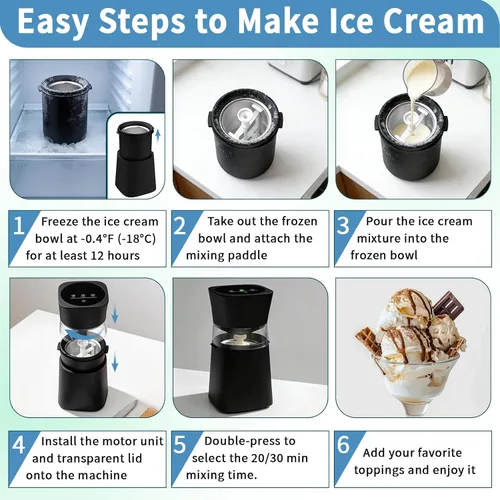 Easy Steps to Make Ice Cream

1 Freeze the ice cream bowl at -0.4°F (-18°C) for at least 12 hours

2 Take out the frozen bowl and attach the mixing paddle

3 Pour the ice cream mixture into the frozen bowl

4 Install the motor unit and transparent lid onto the machine

5 Double-press to select the 20/30 min mixing time.

6 Add your favorite toppings and enjoy it