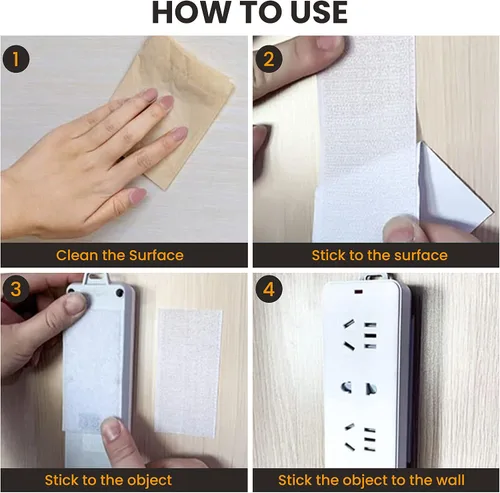 HOW TO USE

1
Clean the Surface

2
Stick to the surface

3
Stick to the object

4
Stick the object to the wall