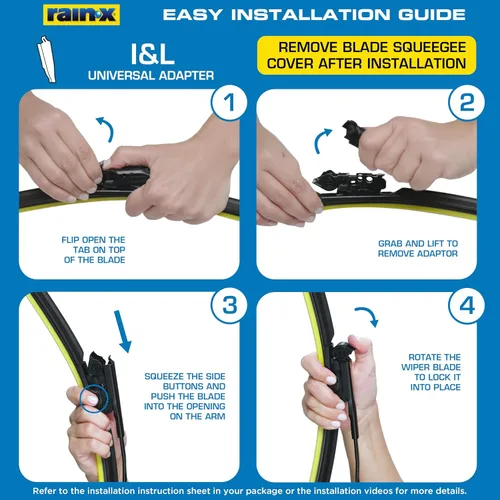 rain·x

EASY INSTALLATION GUIDE

I&L
UNIVERSAL ADAPTER

REMOVE BLADE SQUEEGEE COVER AFTER INSTALLATION

1

FLIP OPEN THE TAB ON TOP OF THE BLADE

2

GRAB AND LIFT TO REMOVE ADAPTOR

3

SQUEEZE THE SIDE BUTTONS AND PUSH THE BLADE INTO THE OPENING ON THE ARM

4

ROTATE THE WIPER BLADE TO LOCK IT INTO PLACE

Refer to the installation instruction sheet in your package or the installation videos for more details.