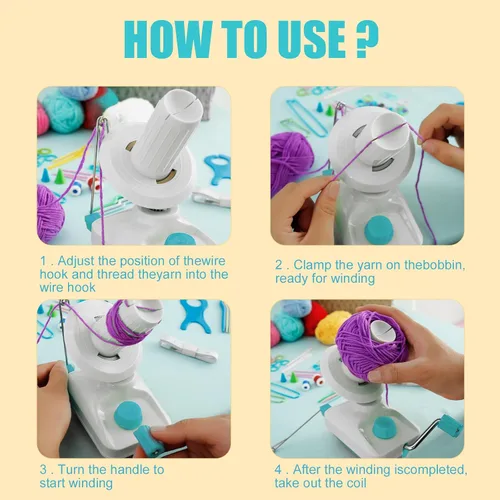 HOW TO USE ?

1 . Adjust the position of thewire hook and thread theyarn into the wire hook

2 . Clamp the yarn on thebobbin, ready for winding

3 . Turn the handle to start winding

4 . After the winding iscompleted, take out the coil