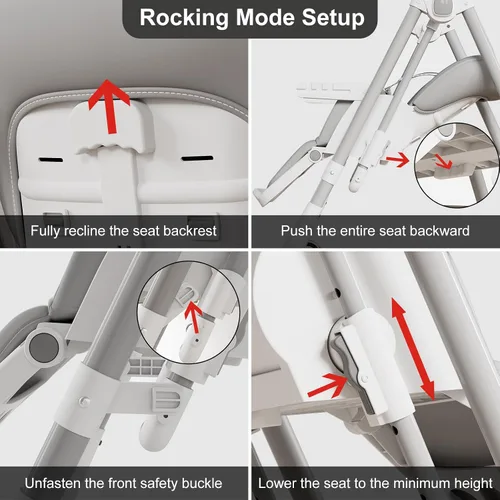 Rocking Mode Setup

Fully recline the seat backrest

Push the entire seat backward

Unfasten the front safety buckle

Lower the seat to the minimum height