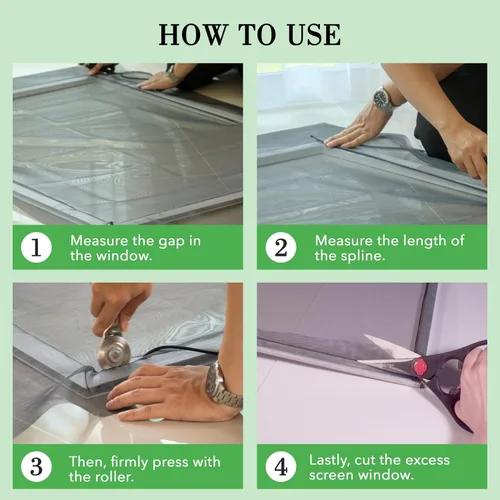 HOW TO USE

1 Measure the gap in the window.

2 Measure the length of the spline.

3 Then, firmly press with the roller.

4 Lastly, cut the excess screen window.