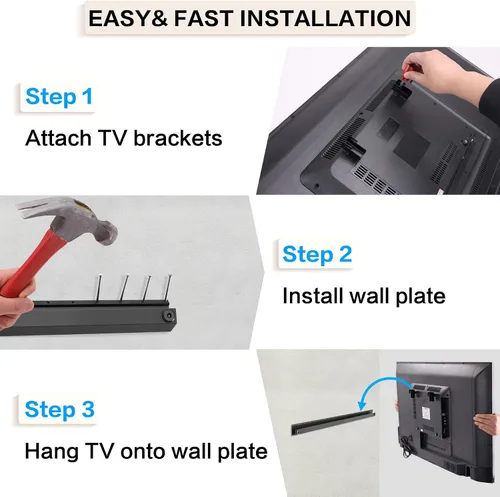 EASY& FAST INSTALLATION

Step 1

Attach TV brackets

Step 2

Install wall plate

Step 3

Hang TV onto wall plate