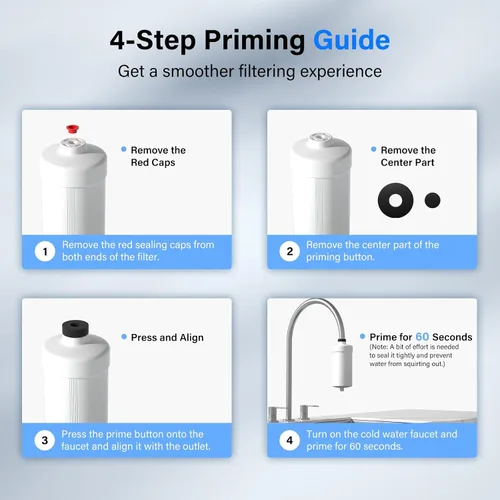 4-Step Priming Guide

Get a smoother filtering experience

Remove the Red Caps

1 Remove the red sealing caps from both ends of the filter.

Remove the Center Part

2 Remove the center part of the priming button.

Press and Align

3 Press the prime button onto the faucet and align it with the outlet.

Prime for 60 Seconds
(Note: A bit of effort is needed to seal it tightly and prevent water from squirting out.)

4 Turn on the cold water faucet and prime for 60 seconds.