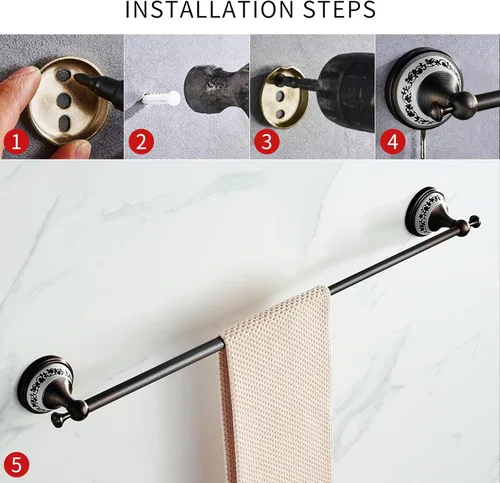 INSTALLATION STEPS

1

2

3

4

5