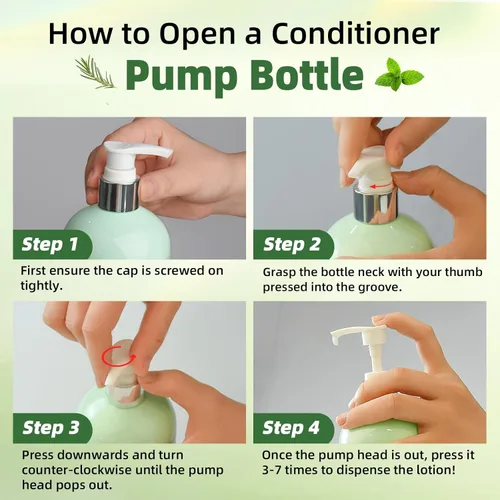 How to Open a Conditioner
Pump Bottle

Step 1
First ensure the cap is screwed on tightly.

Step 2
Grasp the bottle neck with your thumb pressed into the groove.

Step 3
Press downwards and turn counter-clockwise until the pump head pops out.

Step 4
Once the pump head is out, press it 3-7 times to dispense the lotion!