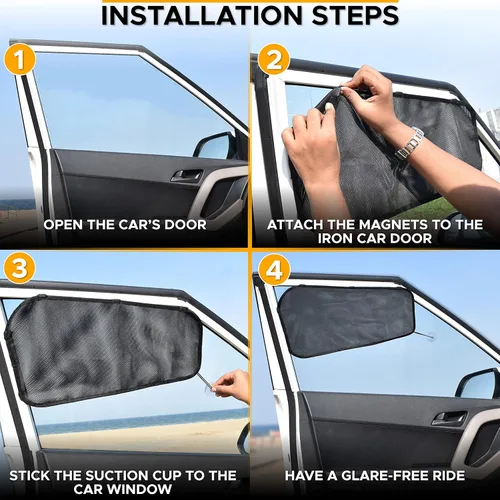 INSTALLATION STEPS

1

OPEN THE CAR'S DOOR

2

ATTACH THE MAGNETS TO THE IRON CAR DOOR

3

STICK THE SUCTION CUP TO THE CAR WINDOW

4

HAVE A GLARE-FREE RIDE