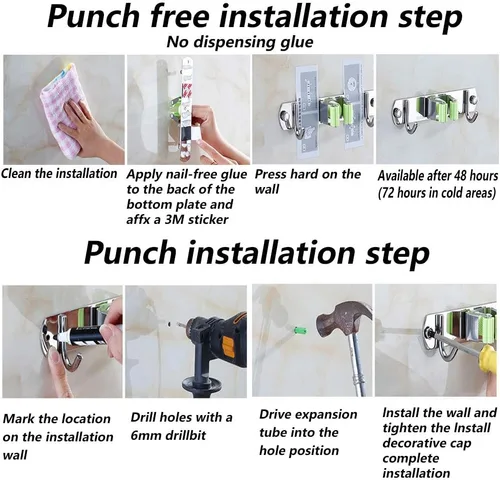 Punch free installation step
No dispensing glue

Clean the installation

Apply nail-free glue to the back of the bottom plate and affx a 3M sticker

Press hard on the wall

Available after 48 hours (72 hours in cold areas)

Punch installation step

Mark the location on the installation wall

Drill holes with a 6mm drillbit

Drive expansion tube into the hole position

Install the wall and tighten the Install decorative cap complete installation