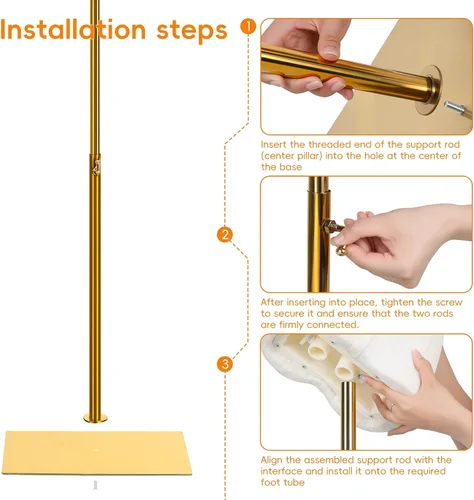 Installation steps

1

Insert the threaded end of the support rod (center pillar) into the hole at the center of the base

2

After inserting into place, tighten the screw to secure it and ensure that the two rods are firmly connected.

3

Align the assembled support rod with the interface and install it onto the required foot tube