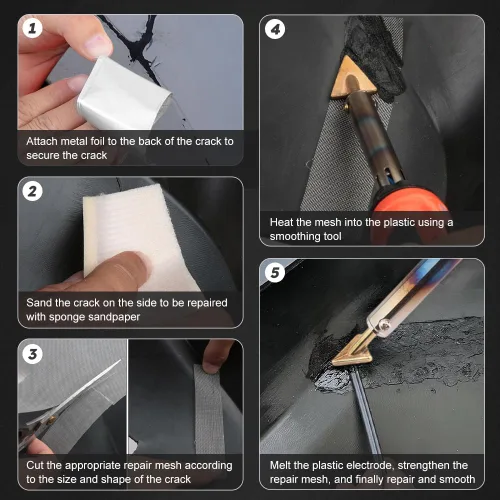 1

Attach metal foil to the back of the crack to secure the crack

2

Sand the crack on the side to be repaired with sponge sandpaper

3

Cut the appropriate repair mesh according to the size and shape of the crack

4

Heat the mesh into the plastic using a smoothing tool

5

Melt the plastic electrode, strengthen the repair mesh, and finally repair and smooth