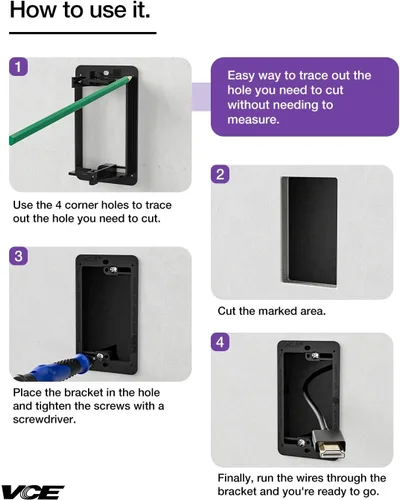 How to use it.

1

Easy way to trace out the hole you need to cut without needing to measure.

Use the 4 corner holes to trace out the hole you need to cut.

2

Cut the marked area.

3

Place the bracket in the hole and tighten the screws with a screwdriver.

4

Finally, run the wires through the bracket and you're ready to go.

VCE