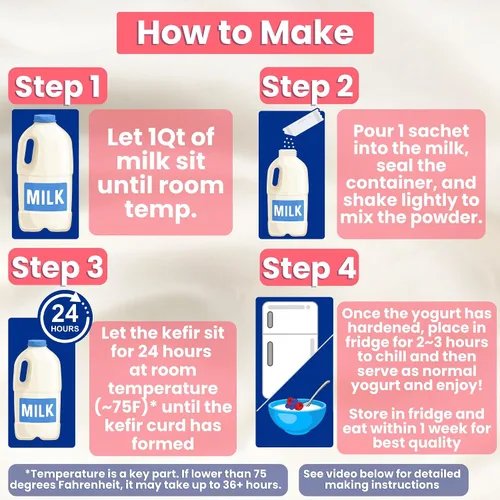 How to Make

Step 1

MILK

Let 1Qt of milk sit until room temp.

Step 2

MILK

Pour 1 sachet into the milk, seal the container, and shake lightly to mix the powder.

Step 3

24 HOURS

MILK

Let the kefir sit for 24 hours at room temperature (~75F)* until the kefir curd has formed

Step 4

Once the yogurt has hardened, place in fridge for 2~3 hours to chill and then serve as normal yogurt and enjoy!

Store in fridge and eat within 1 week for best quality

*Temperature is a key part. If lower than 75 degrees Fahrenheit, it may take up to 36+ hours.

See video below for detailed making instructions