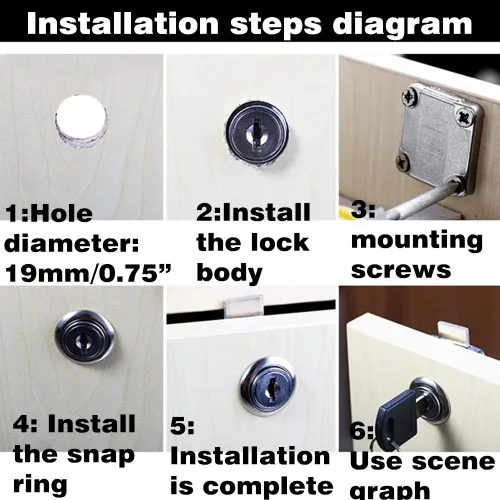 Installation steps diagram

1:Hole diameter: 19mm/0.75”

2:Install the lock body

3: mounting screws

4: Install the snap ring

5: Installation is complete

6: Use scene graph