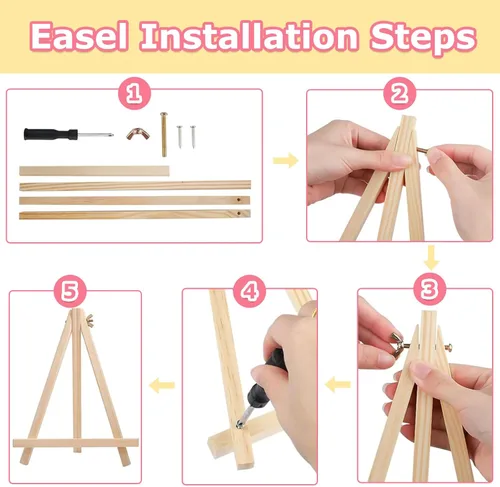 Easel Installation Steps

1

2

3

4

5