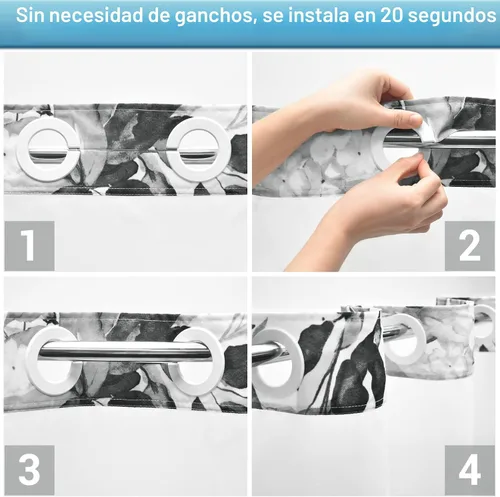 Sin necesidad de ganchos, se instala en 20 segundos

1

2

3

4