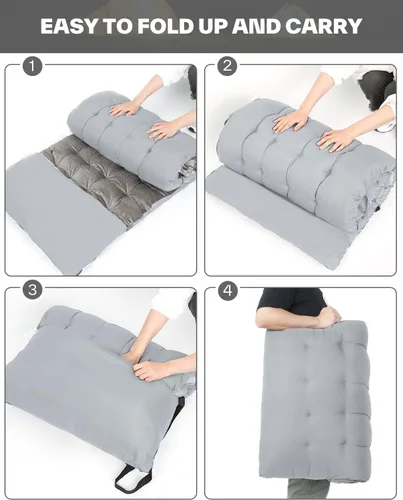 EASY TO FOLD UP AND CARRY

1

2

3

4