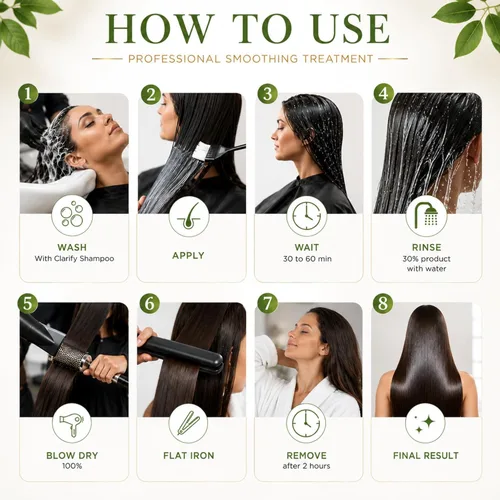 HOW TO USE

PROFESSIONAL SMOOTHING TREATMENT

1

WASH
With Clarify Shampoo

2

APPLY

3

WAIT
30 to 60 min

4

RINSE
30% product with water

5

BLOW DRY
100%

6

FLAT IRON

7

REMOVE
after 2 hours

8

FINAL RESULT