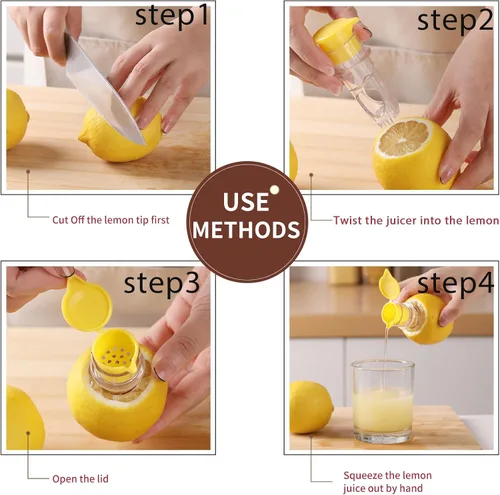 step1

Cut Off the lemon tip first

step2

Twist the juicer into the lemon

USE METHODS

step3

Open the lid

step4

Squeeze the lemon juice out by hand